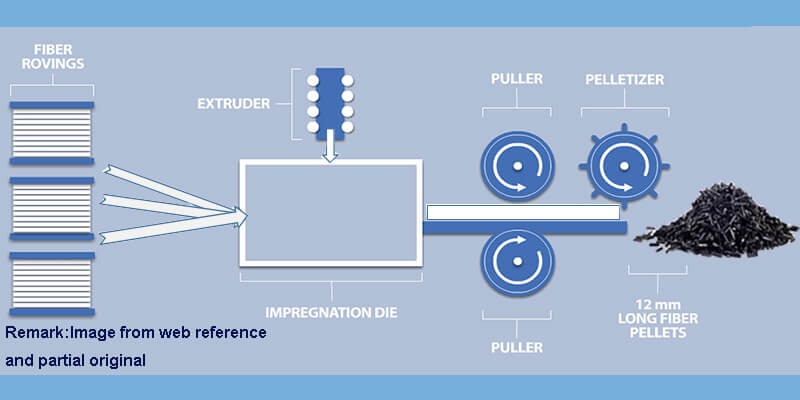 FIBER ROVINGS

EXTRUDER

PULLER

PELLETIZER

IMPREGNATION DIE

PULLER

12 mm LONG FIBER PELLETS

Remark:Image from web reference and partial original